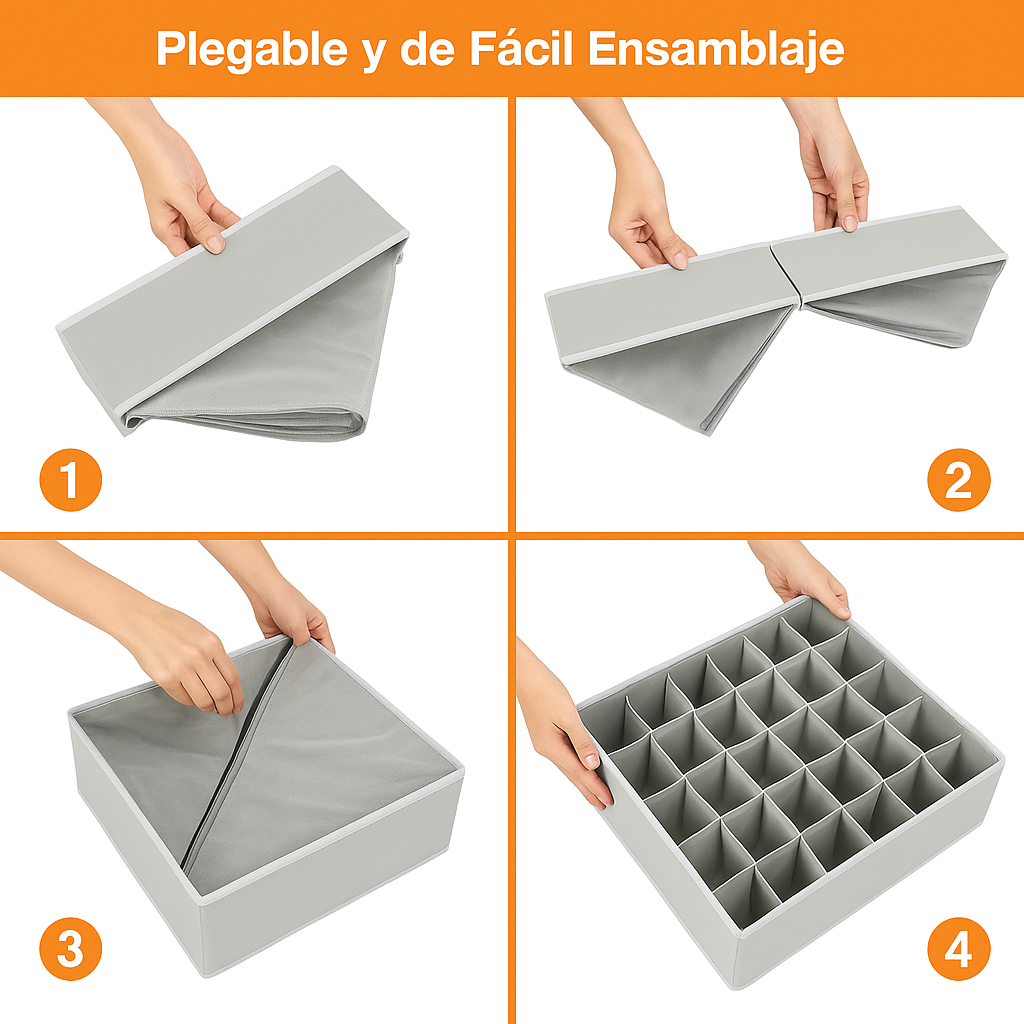 Plegable y de Fácil Ensamblaje

1

2

3

4